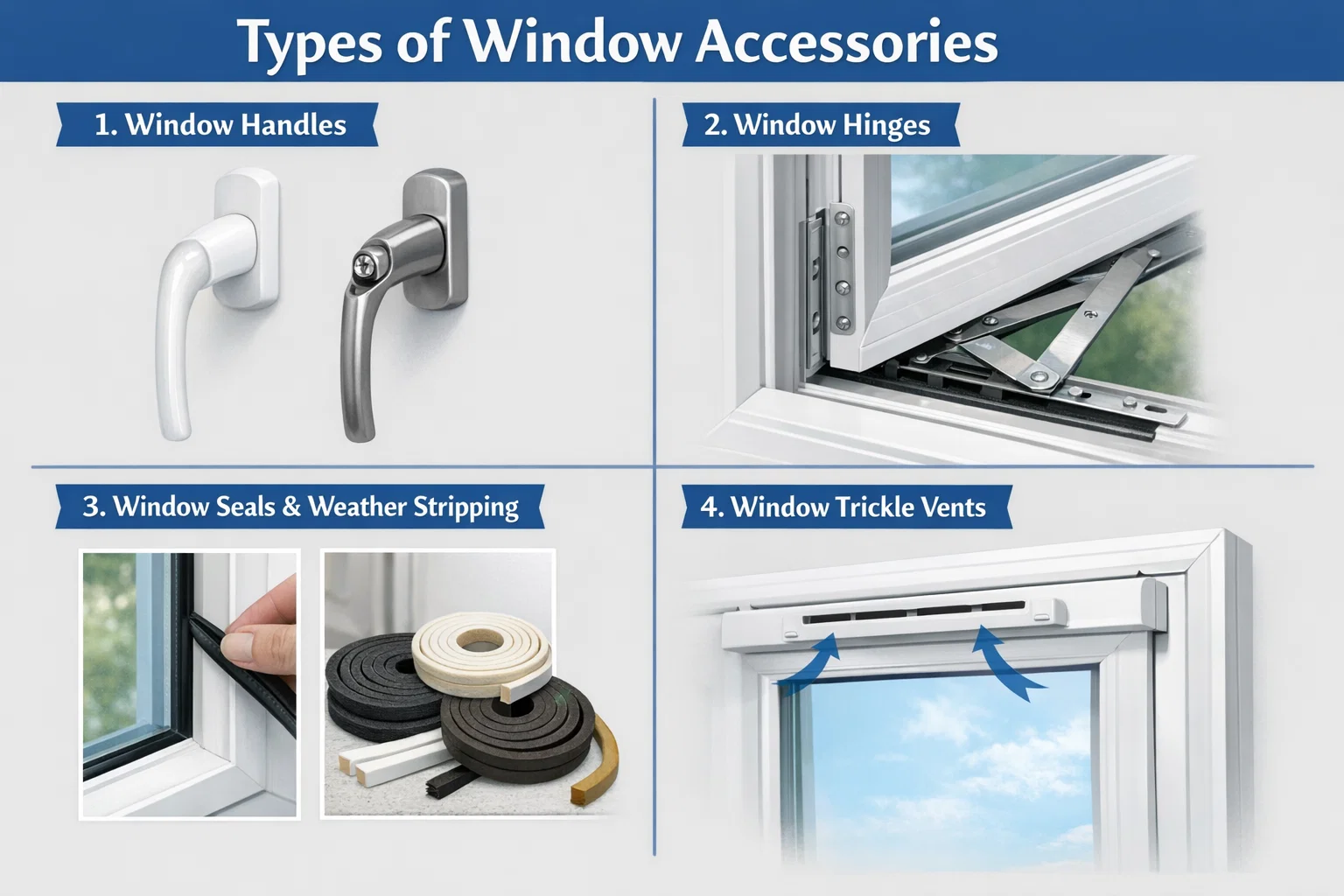 Types of Window Accessories

1. Window Handles

2. Window Hinges

3. Window Seals & Weather Stripping

4. Window Trickle Vents