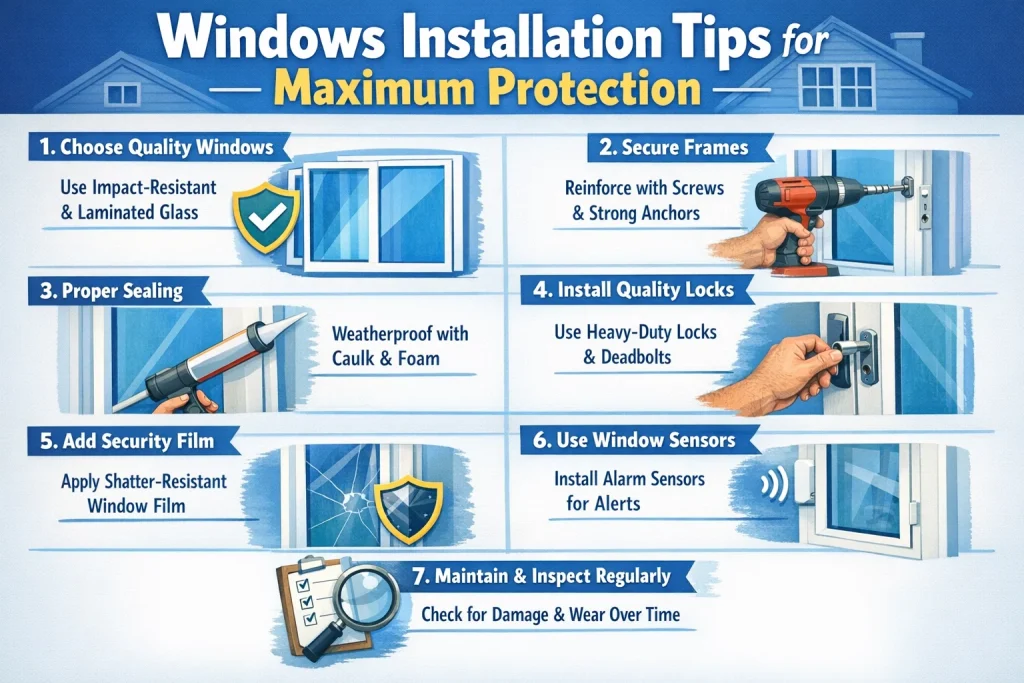 Windows Installation Tips for Maximum Protection

1. Choose Quality Windows

Use Impact-Resistant & Laminated Glass

2. Secure Frames

Reinforce with Screws & Strong Anchors

3. Proper Sealing

Weatherproof with Caulk & Foam

4. Install Quality Locks

Use Heavy-Duty Locks & Deadbolts

5. Add Security Film

Apply Shatter-Resistant Window Film

6. Use Window Sensors

Install Alarm Sensors for Alerts

7. Maintain & Inspect Regularly

Check for Damage & Wear Over Time